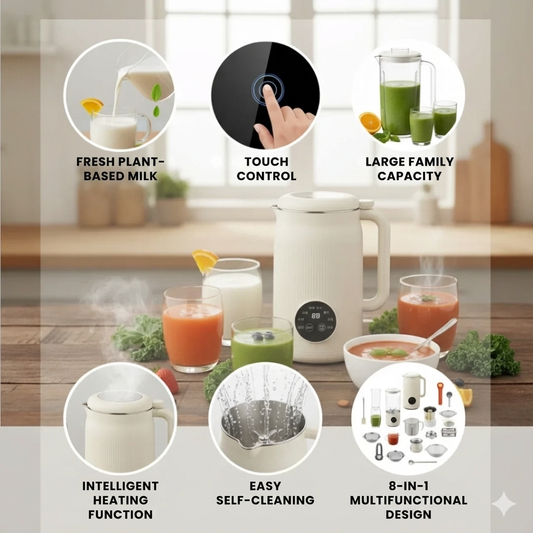 FRESH PLANT-BASED MILK

TOUCH CONTROL

LARGE FAMILY CAPACITY

INTELLIGENT HEATING FUNCTION

EASY SELF-CLEANING

8-IN-1 MULTIFUNCTIONAL DESIGN